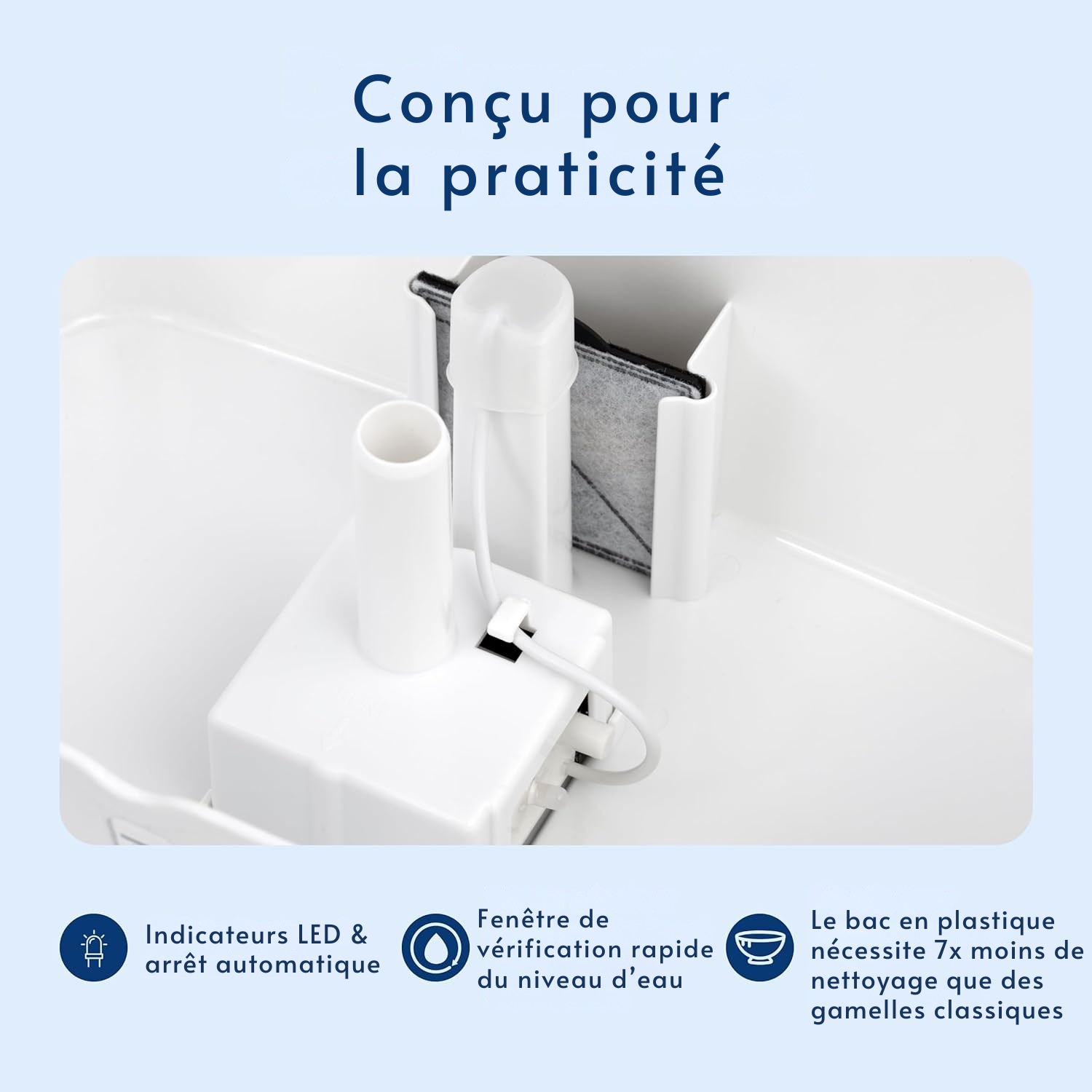 Conçu pour la praticité

Indicateurs LED & arrêt automatique

Fenêtre de vérification rapide du niveau d'eau

Le bac en plastique nécessite 7x moins de nettoyage que des gamelles classiques