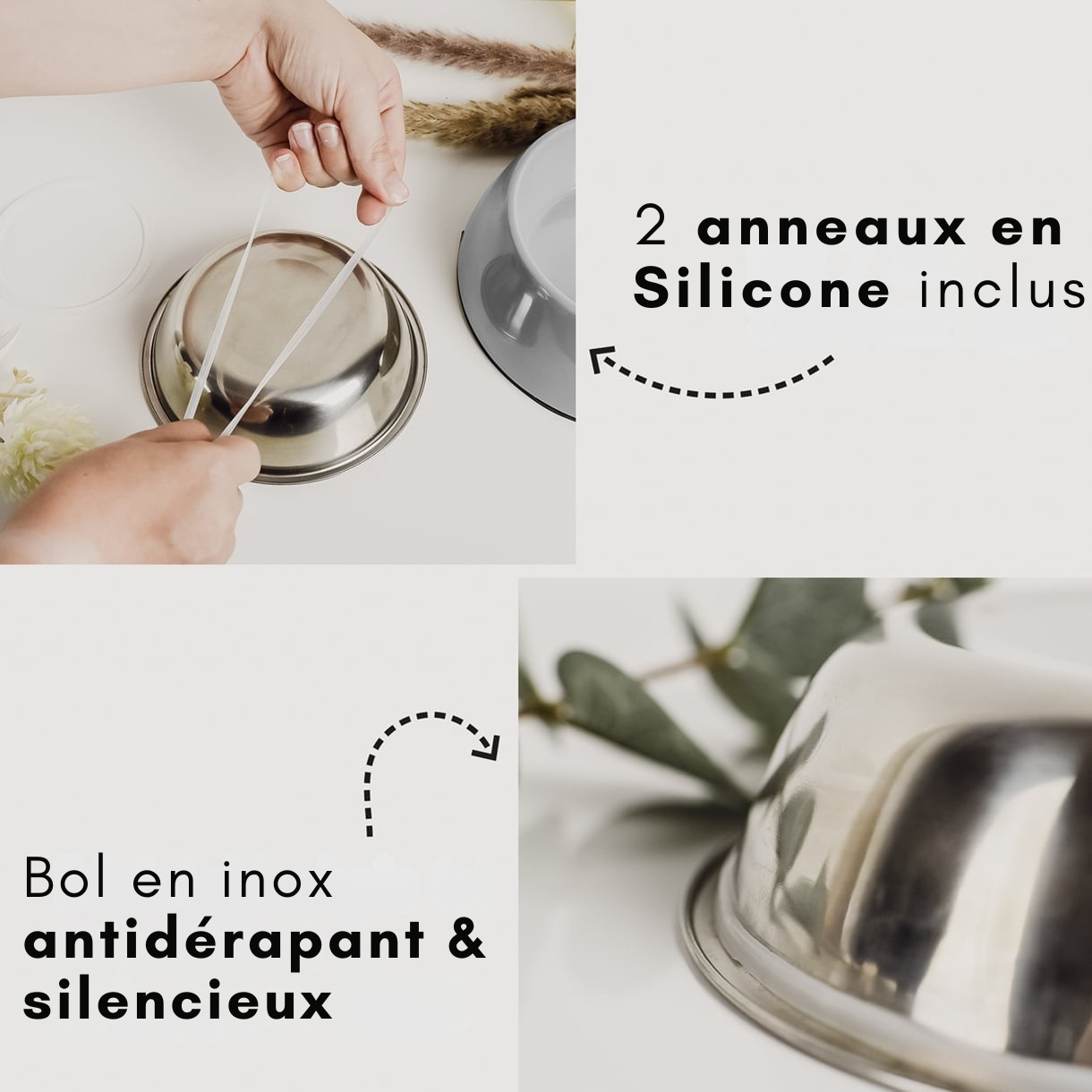 2 anneaux en Silicone inclus

Bol en inox antidérapant & silencieux